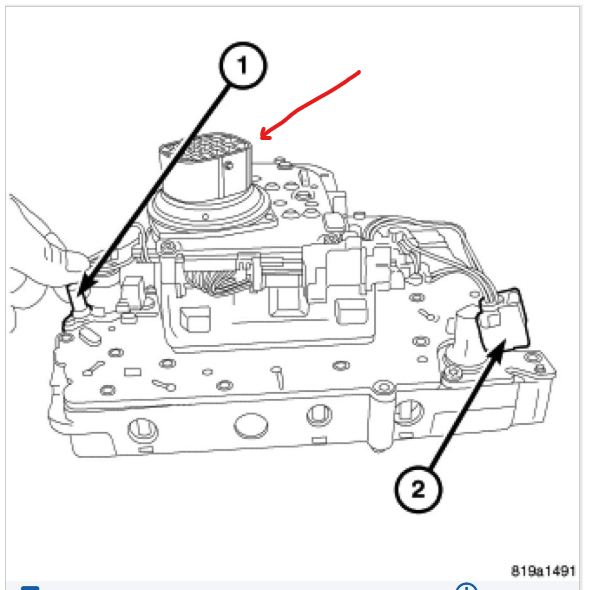 1

2

819a1491