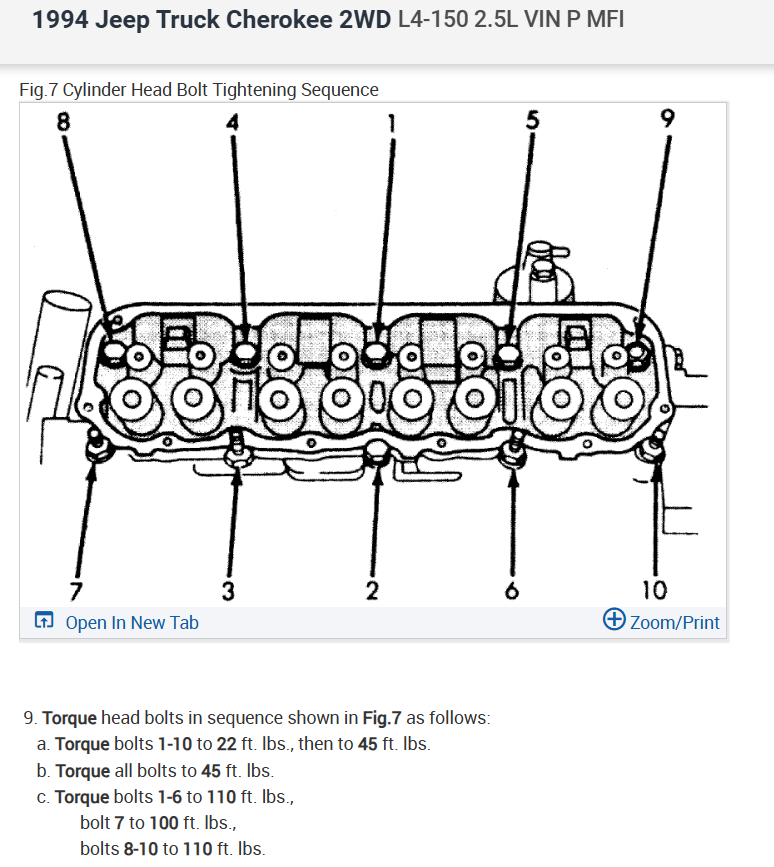 1994 Jeep Truck Cherokee 2WD L4-150 2.5L VIN P MFI

Fig.7 Cylinder Head Bolt Tightening Sequence

8 4 1 5 9

7 3 2 6 10

Open In New Tab

Zoom/Print

9. Torque head bolts in sequence shown in Fig.7 as follows:
a. Torque bolts 1-10 to 22 ft. lbs., then to 45 ft. lbs.
b. Torque all bolts to 45 ft. lbs.
c. Torque bolts 1-6 to 110 ft. lbs.,
bolt 7 to 100 ft. lbs.,
bolts 8-10 to 110 ft. lbs.