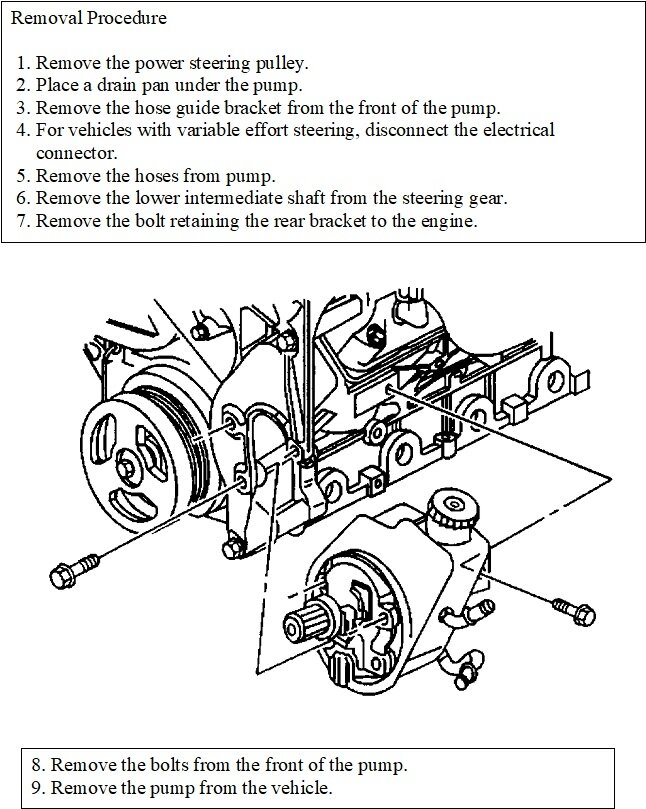 Removal Procedure

1. Remove the power steering pulley.
2. Place a drain pan under the pump.
3. Remove the hose guide bracket from the front of the pump.
4. For vehicles with variable effort steering, disconnect the electrical connector.
5. Remove the hoses from pump.
6. Remove the lower intermediate shaft from the steering gear.
7. Remove the bolt retaining the rear bracket to the engine.

8. Remove the bolts from the front of the pump.
9. Remove the pump from the vehicle.