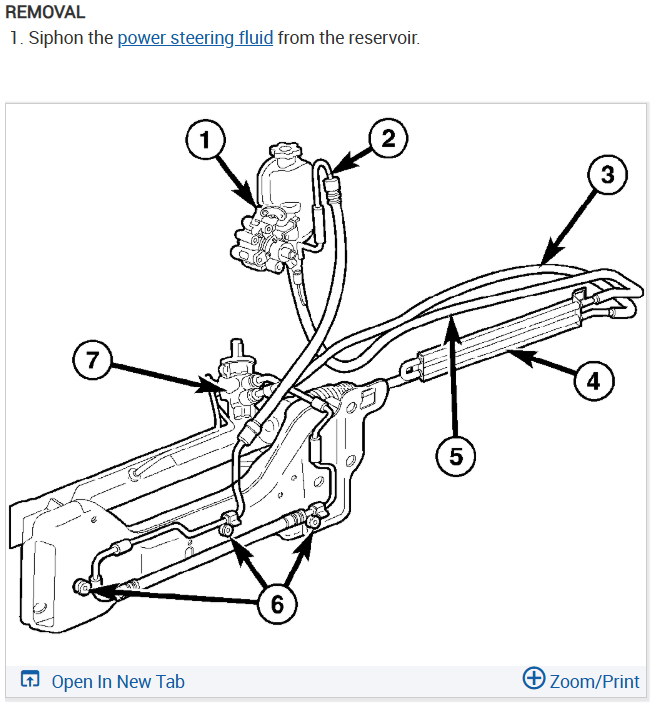 REMOVAL
1. Siphon the power steering fluid from the reservoir.

1
2
3
7
4
5
6

Open In New Tab
Zoom/Print