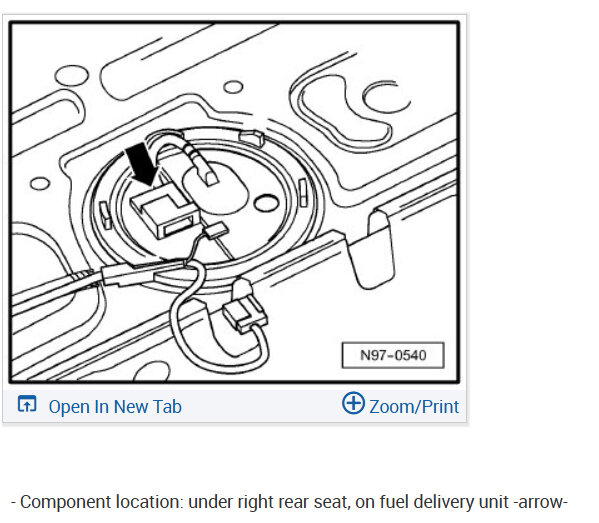 N97-0540

Open In New Tab

Zoom/Print

- Component location: under right rear seat, on fuel delivery unit -arrow-