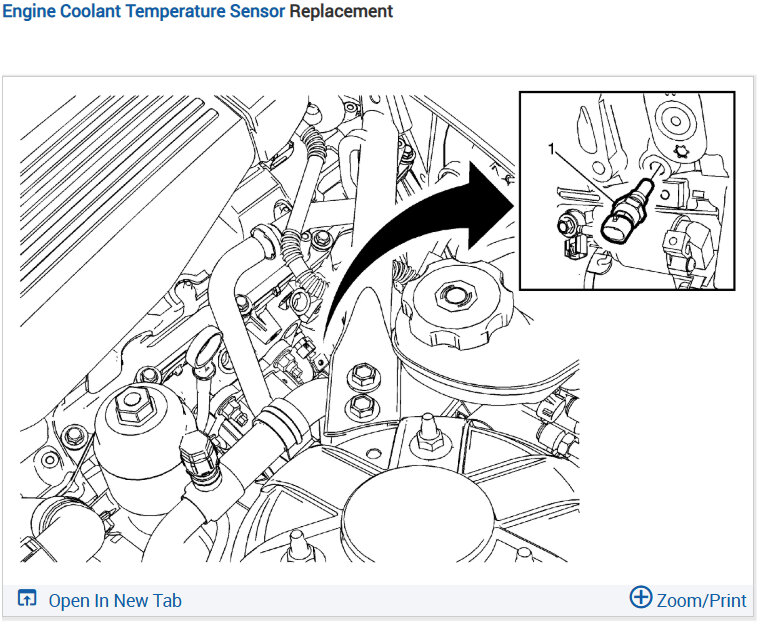 Engine Coolant Temperature Sensor Replacement

1

Open In New Tab

Zoom/Print