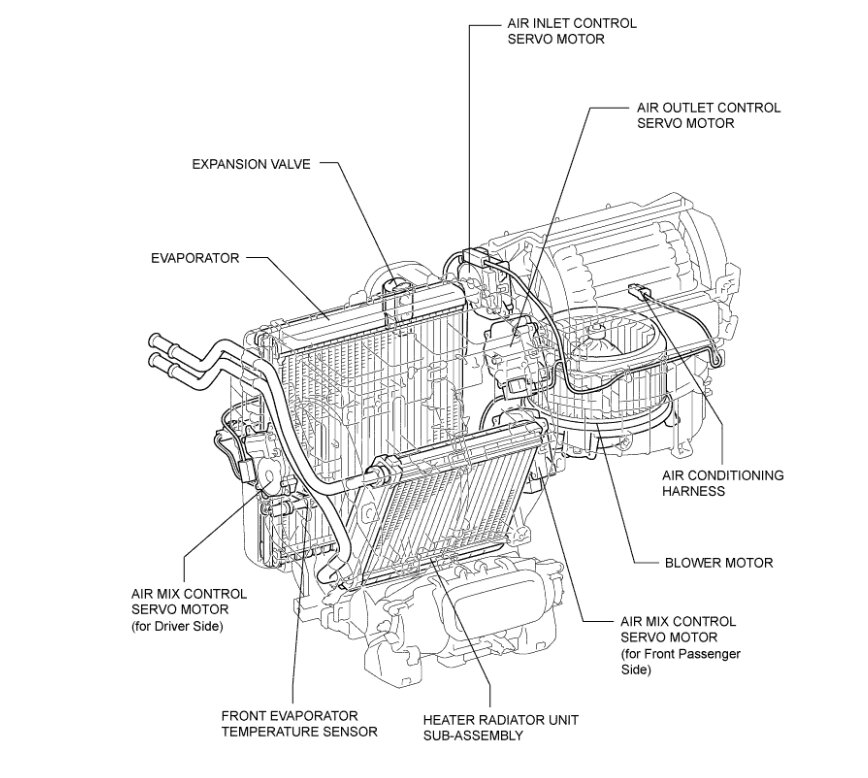 AIR INLET CONTROL SERVO MOTOR

AIR OUTLET CONTROL SERVO MOTOR

EXPANSION VALVE

EVAPORATOR

AIR CONDITIONING HARNESS

BLOWER MOTOR

AIR MIX CONTROL SERVO MOTOR (for Driver Side)

AIR MIX CONTROL SERVO MOTOR (for Front Passenger Side)

FRONT EVAPORATOR TEMPERATURE SENSOR

HEATER RADIATOR UNIT SUB-ASSEMBLY