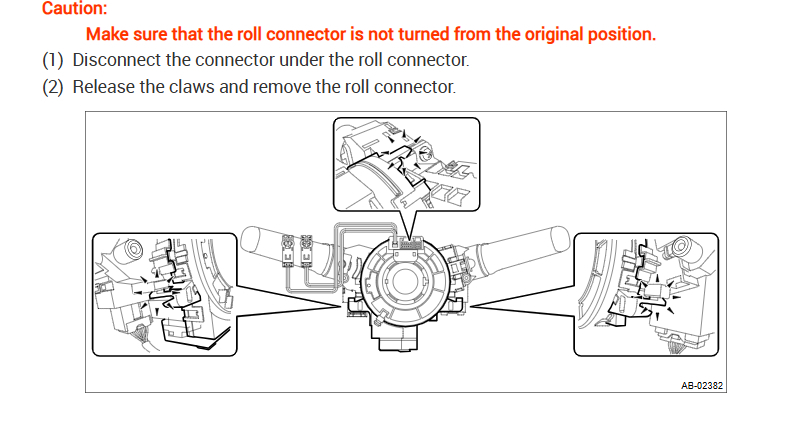 Caution:

Make sure that the roll connector is not turned from the original position.

(1) Disconnect the connector under the roll connector.

(2) Release the claws and remove the roll connector.

AB-02382