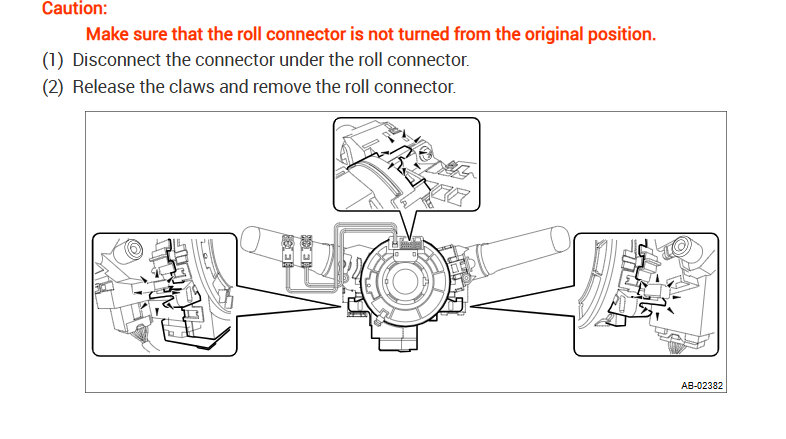 Caution:

Make sure that the roll connector is not turned from the original position.

(1) Disconnect the connector under the roll connector.

(2) Release the claws and remove the roll connector.

AB-02382