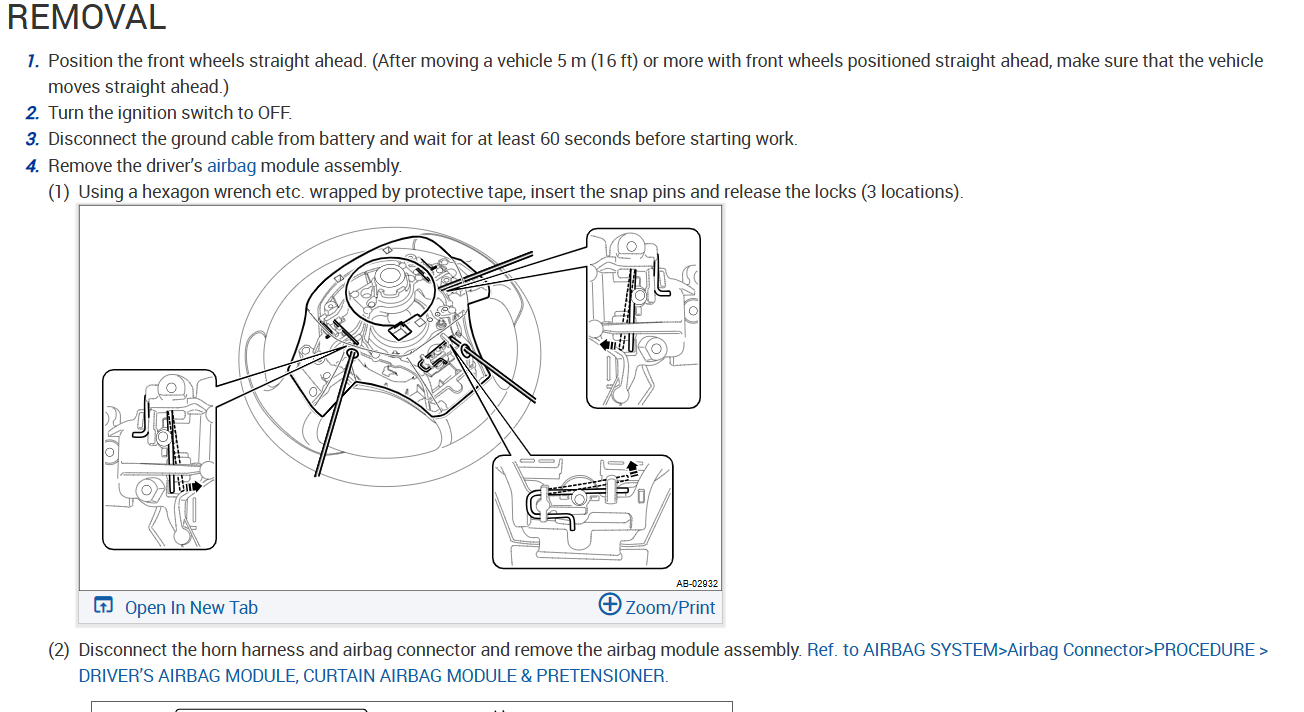 REMOVAL

1. Position the front wheels straight ahead. (After moving a vehicle 5 m (16 ft) or more with front wheels positioned straight ahead, make sure that the vehicle moves straight ahead.)
2. Turn the ignition switch to OFF.
3. Disconnect the ground cable from battery and wait for at least 60 seconds before starting work.
4. Remove the driver's airbag module assembly.
(1) Using a hexagon wrench etc. wrapped by protective tape, insert the snap pins and release the locks (3 locations).

AB-02932

Open In New Tab
Zoom/Print

(2) Disconnect the horn harness and airbag connector and remove the airbag module assembly. Ref. to AIRBAG SYSTEM>Airbag Connector>PROCEDURE > DRIVER'S AIRBAG MODULE, CURTAIN AIRBAG MODULE & PRETENSIONER.