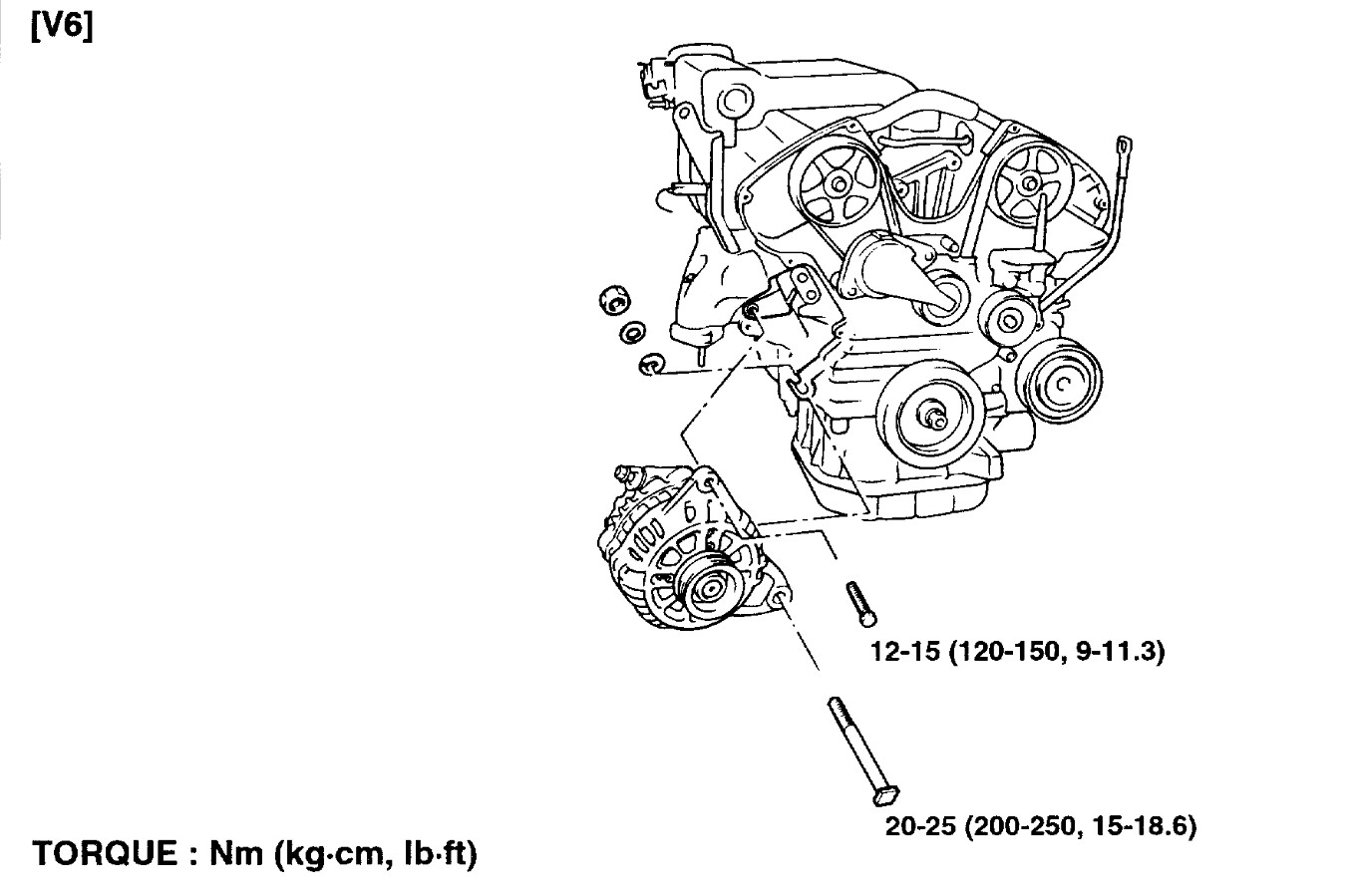 [V6]

12-15 (120-150, 9-11.3)

20-25 (200-250, 15-18.6)

TORQUE : Nm (kg·cm, lb·ft)