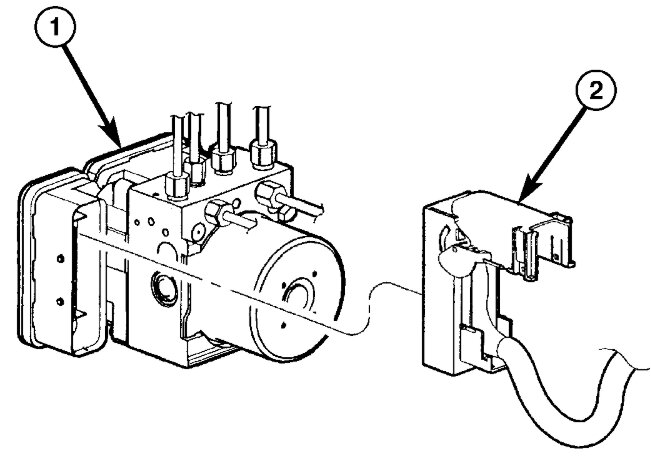 1

2