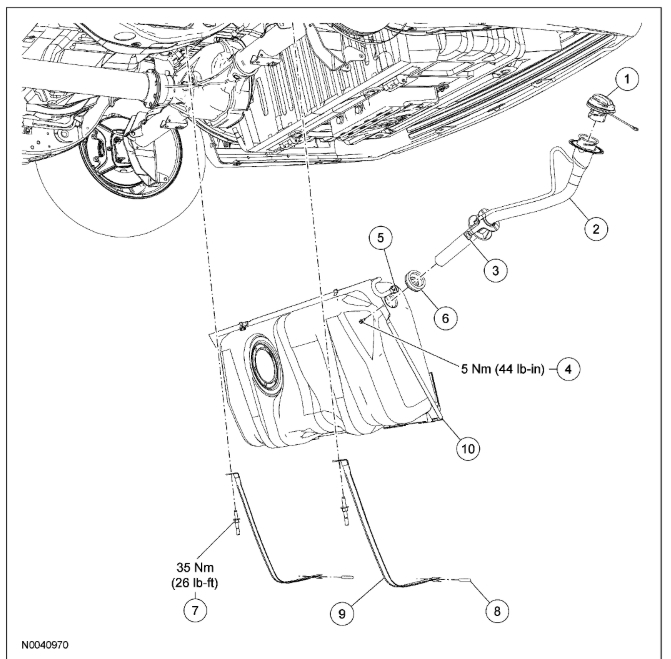 1

2

3

5

6

5 Nm (44 lb-in)

4

10

35 Nm
(26 lb-ft)

7

9

8

N0040970