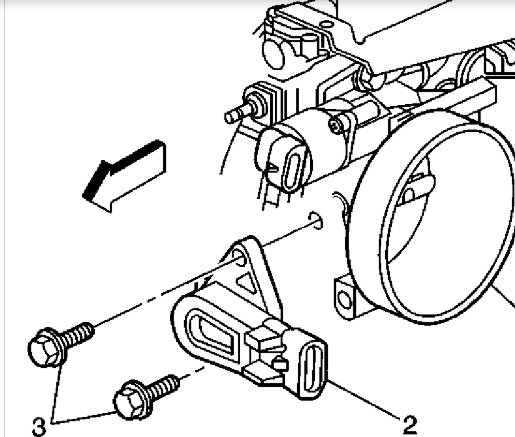 3

2