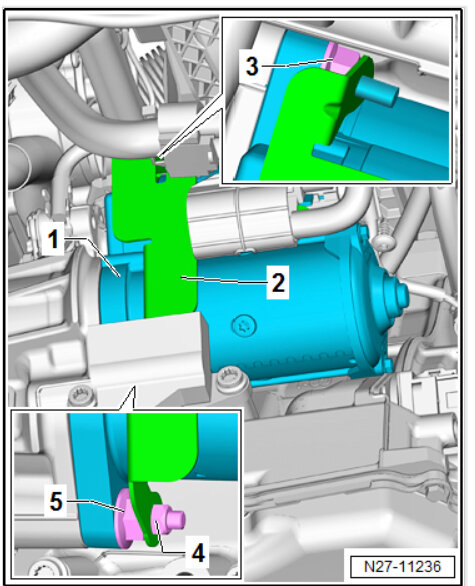 3
1
2
5
4
N27-11236