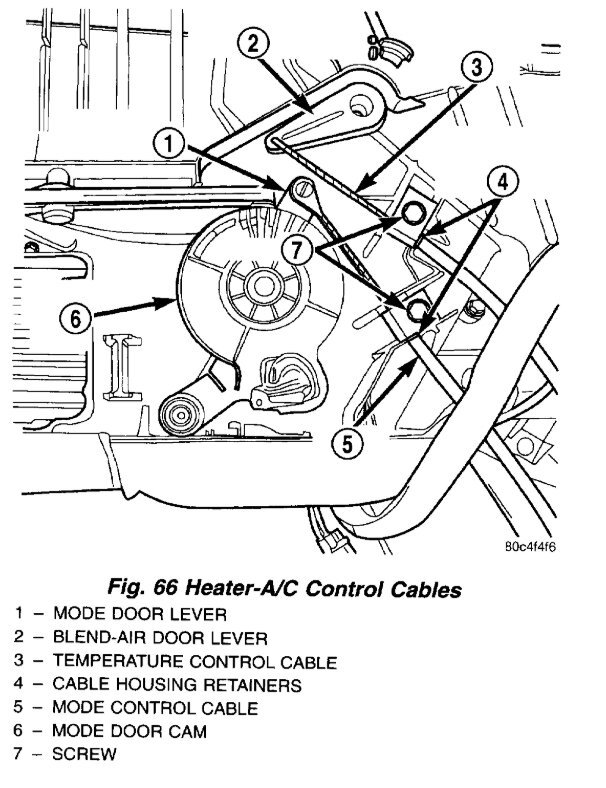 2
3
1
4
7
6
5
80c4f4f6

Fig. 66 Heater-A/C Control Cables
1 – MODE DOOR LEVER
2 – BLEND-AIR DOOR LEVER
3 – TEMPERATURE CONTROL CABLE
4 – CABLE HOUSING RETAINERS
5 – MODE CONTROL CABLE
6 – MODE DOOR CAM
7 – SCREW