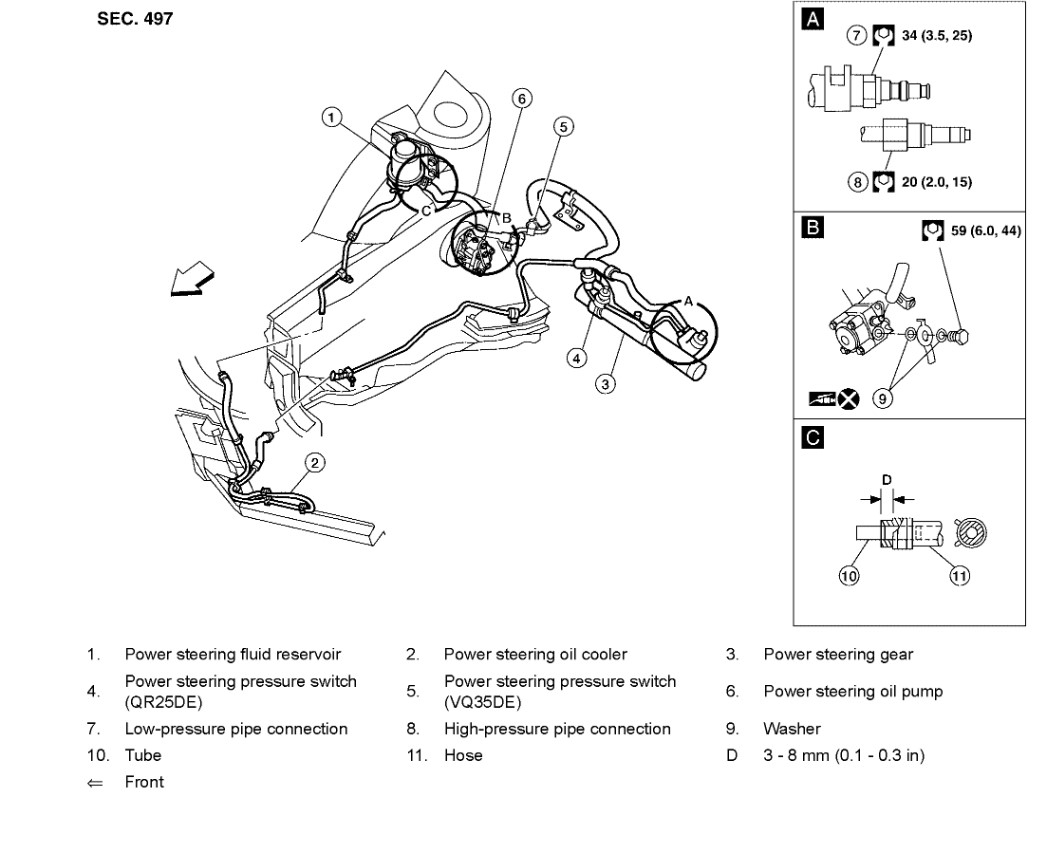 SEC. 497

1
6
5
C
B
A
4
3
2

A
7 34 (3.5, 25)
8 20 (2.0, 15)

B
59 (6.0, 44)
9

C
D
10
11

| | | | | | |
|---|---|---|---|---|---|
| 1. | Power steering fluid reservoir | 2. | Power steering oil cooler | 3. | Power steering gear |
| 4. | Power steering pressure switch (QR25DE) | 5. | Power steering pressure switch (VQ35DE) | 6. | Power steering oil pump |
| 7. | Low-pressure pipe connection | 8. | High-pressure pipe connection | 9. | Washer |
| 10. | Tube | 11. | Hose | D | 3 - 8 mm (0.1 - 0.3 in) |
| ⇐ | Front | | | | |