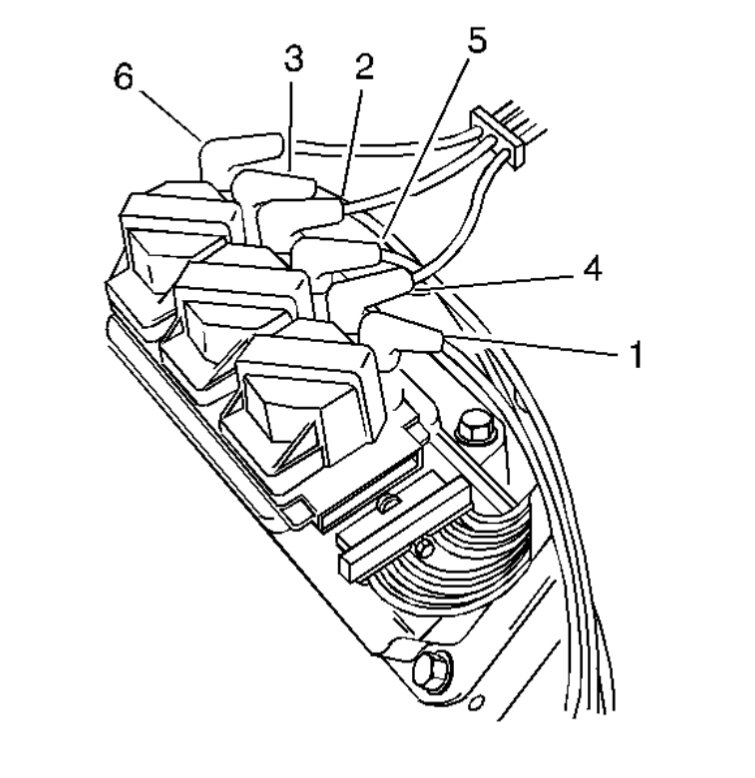 6
3
2
5
4
1