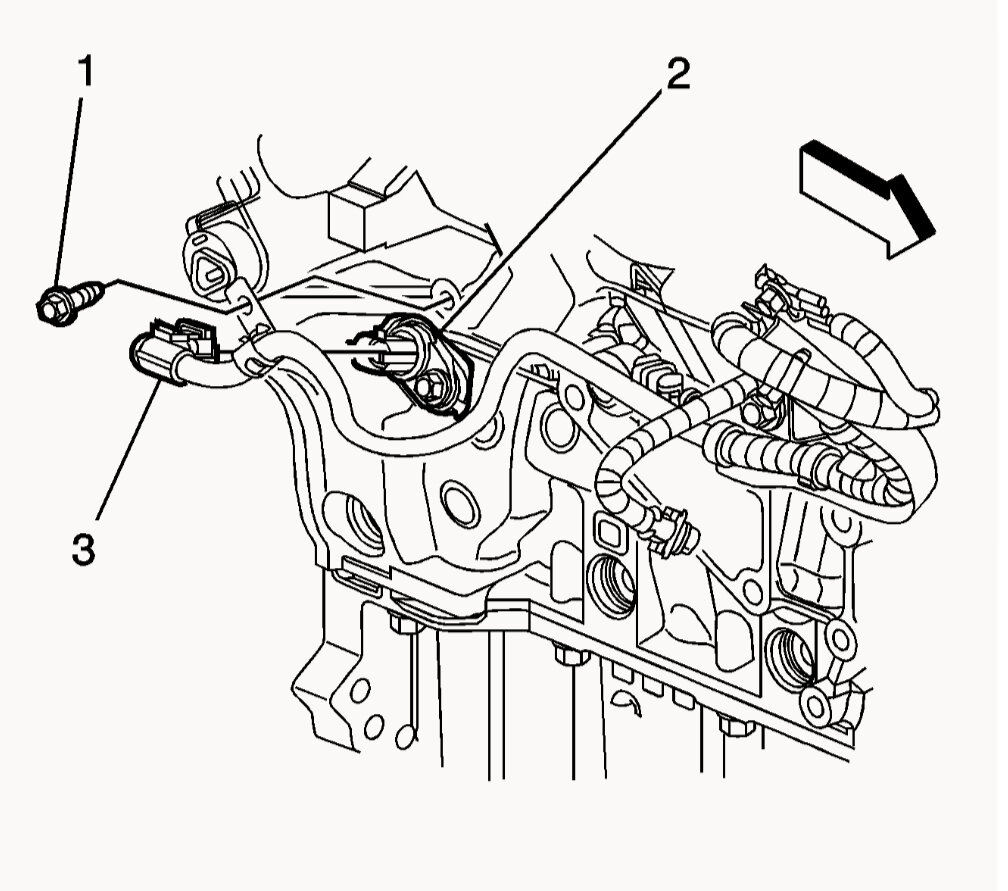 1

2

3