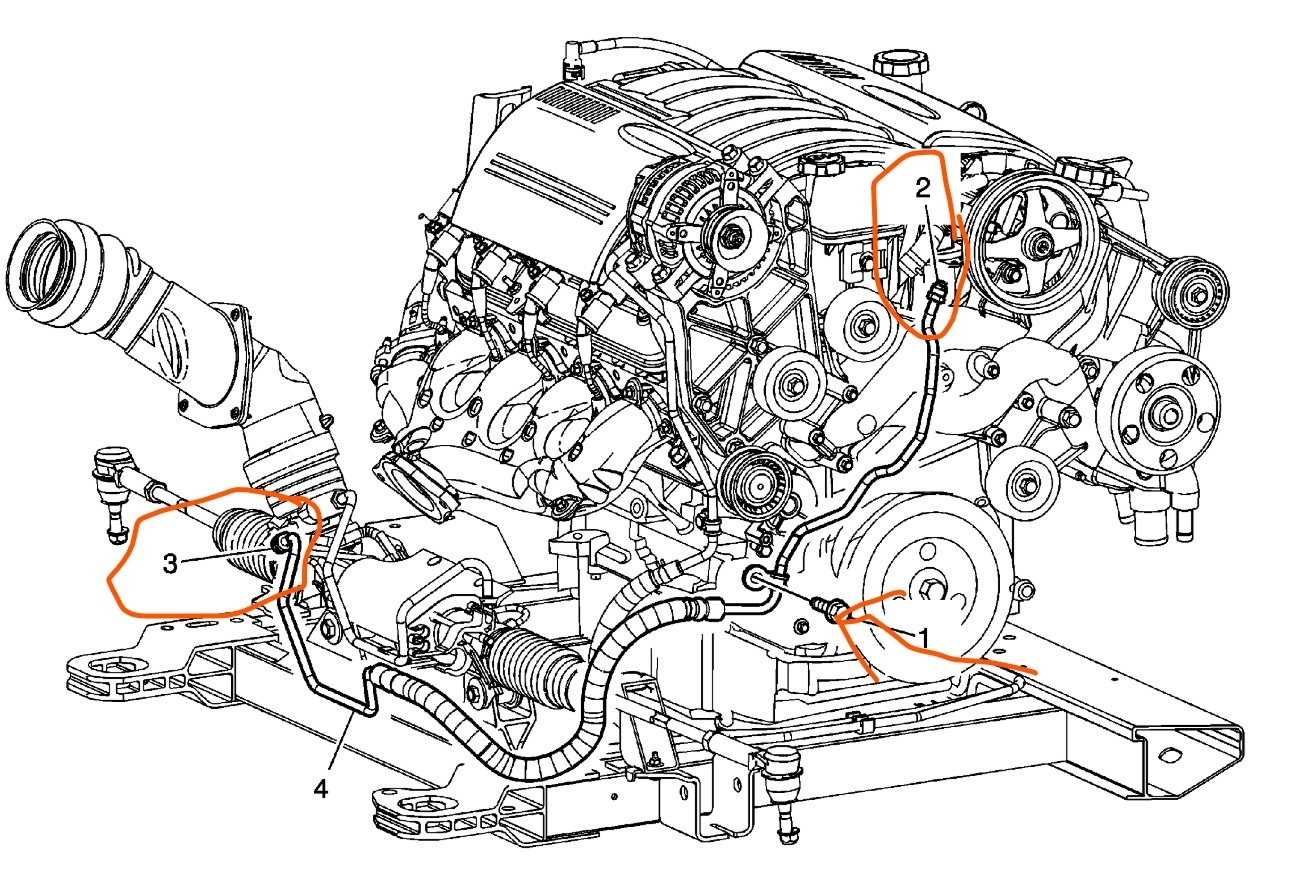 2
3
1
4