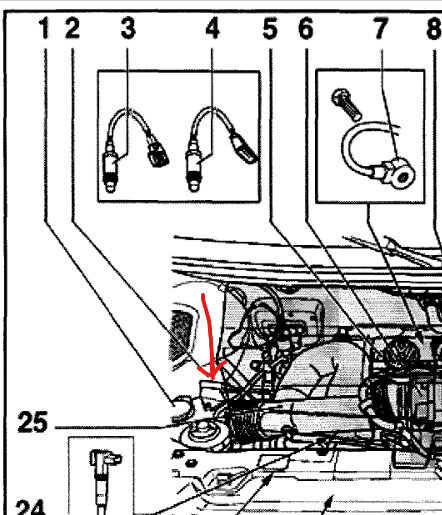 1 2 3 4 5 6 7 8

25

24