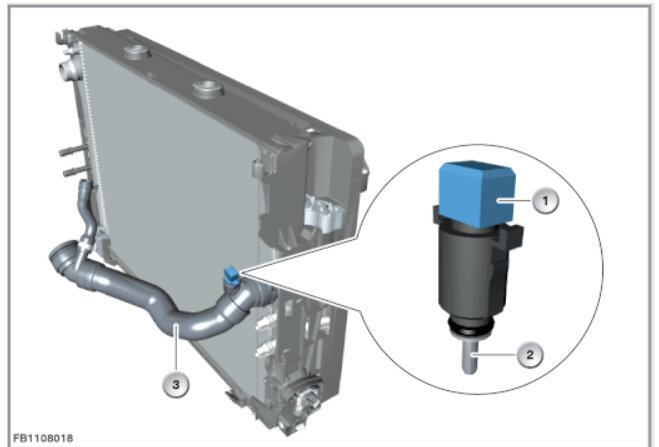 1
2
3
FB1108018