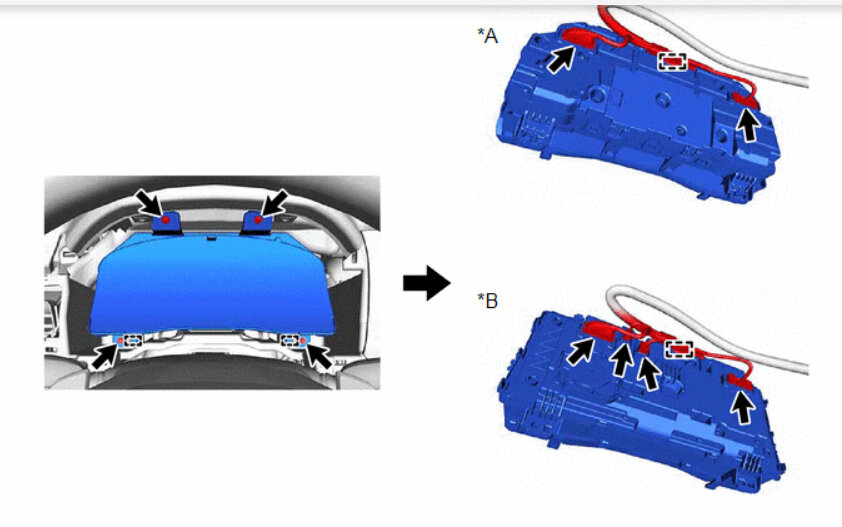 *A

*B