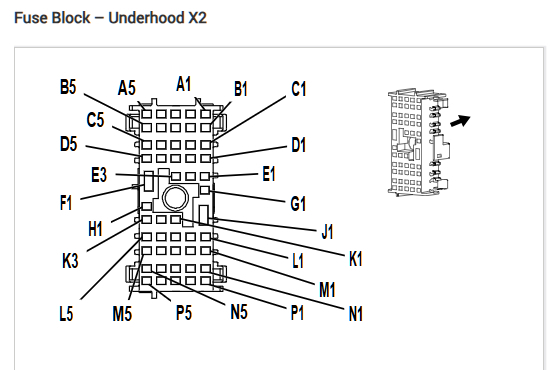 Fuse Block – Underhood X2

B5
A5
A1
B1
C1
C5
D5
D1
E3
E1
F1
G1
H1
J1
K3
K1
L1
M1
L5
M5
P5
N5
P1
N1