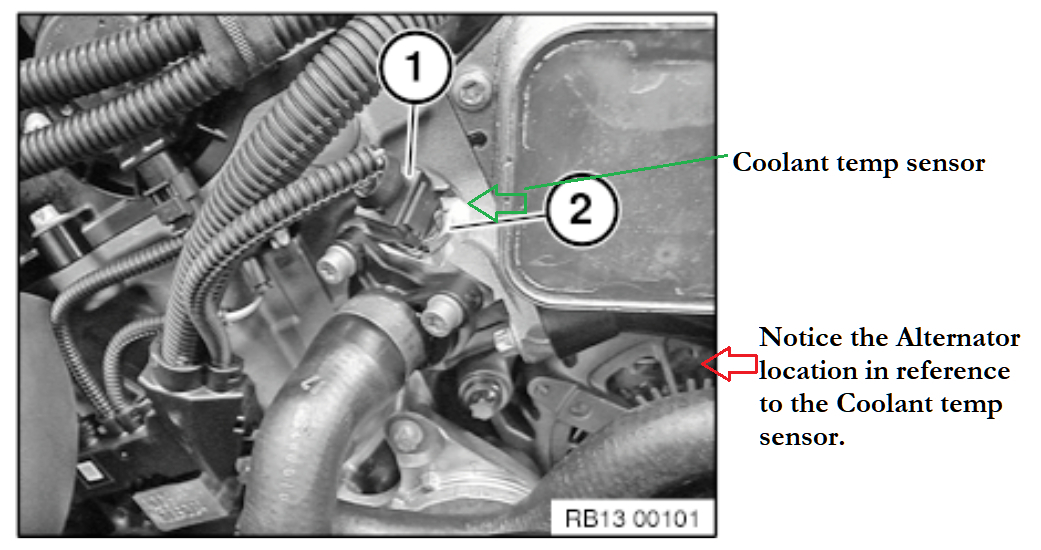 1

2

Coolant temp sensor

Notice the Alternator location in reference to the Coolant temp sensor.

RB13 00101