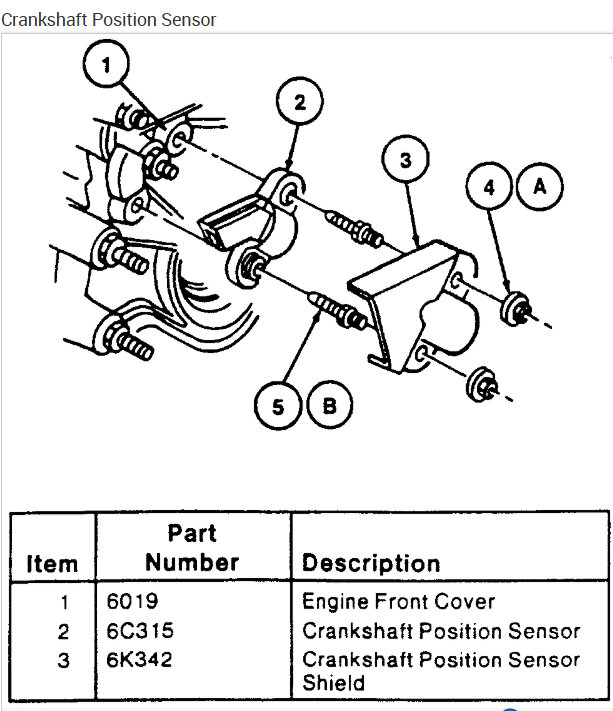 Crankshaft Position Sensor

1
2
3
4
A
5
B

| Item | Part Number | Description |
|---|---|---|
| 1 | 6019 | Engine Front Cover |
| 2 | 6C315 | Crankshaft Position Sensor |
| 3 | 6K342 | Crankshaft Position Sensor Shield |