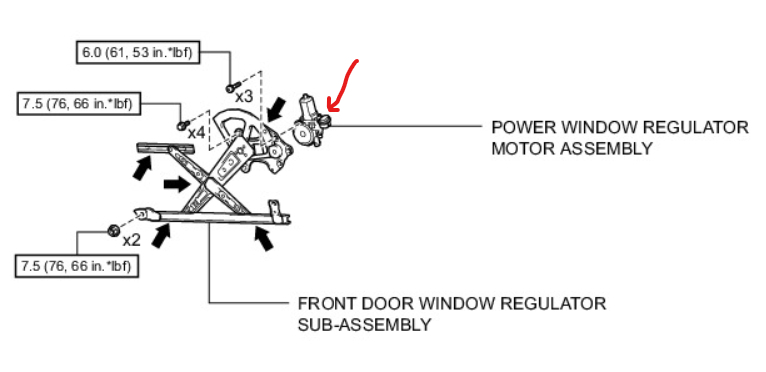 6.0 (61, 53 in.*lbf)

x3

7.5 (76, 66 in.*lbf)

x4

POWER WINDOW REGULATOR MOTOR ASSEMBLY

x2

7.5 (76, 66 in.*lbf)

FRONT DOOR WINDOW REGULATOR SUB-ASSEMBLY