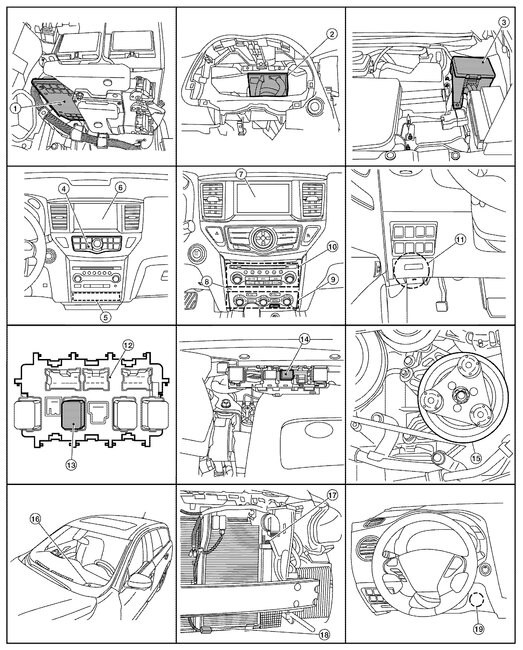 1
2
3
4
6
5
7
10
8
9
11
12
13
14
15
16
17
18
19