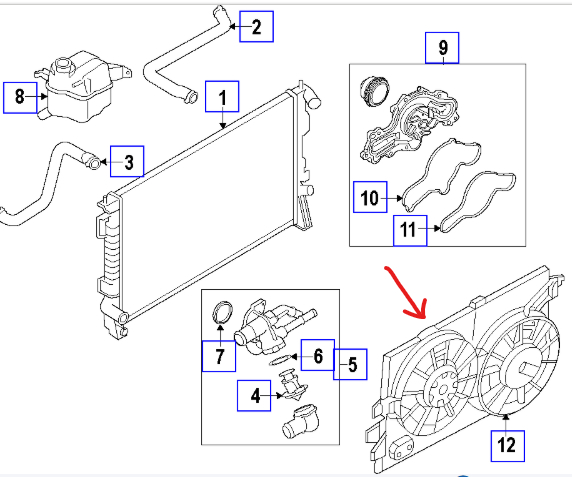 2
9
8
1
3
10
11
7
6
5
4
12