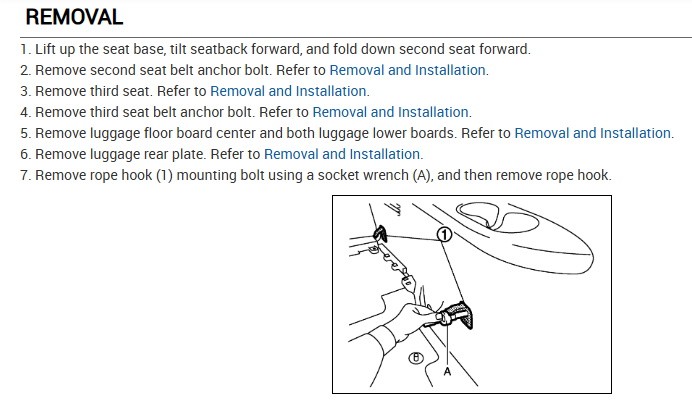 REMOVAL

1. Lift up the seat base, tilt seatback forward, and fold down second seat forward.
2. Remove second seat belt anchor bolt. Refer to Removal and Installation.
3. Remove third seat. Refer to Removal and Installation.
4. Remove third seat belt anchor bolt. Refer to Removal and Installation.
5. Remove luggage floor board center and both luggage lower boards. Refer to Removal and Installation.
6. Remove luggage rear plate. Refer to Removal and Installation.
7. Remove rope hook (1) mounting bolt using a socket wrench (A), and then remove rope hook.

1

B

A