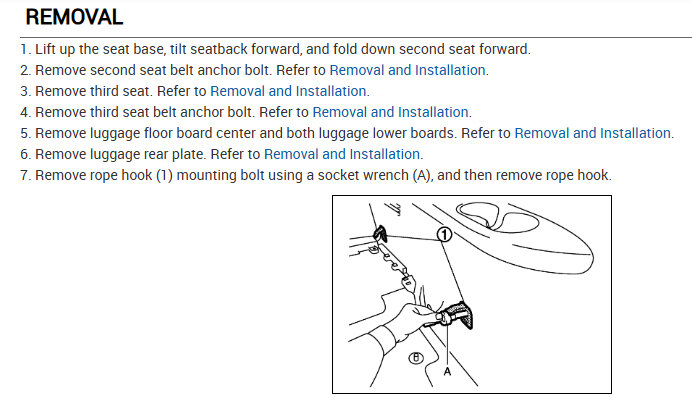 REMOVAL

1. Lift up the seat base, tilt seatback forward, and fold down second seat forward.
2. Remove second seat belt anchor bolt. Refer to Removal and Installation.
3. Remove third seat. Refer to Removal and Installation.
4. Remove third seat belt anchor bolt. Refer to Removal and Installation.
5. Remove luggage floor board center and both luggage lower boards. Refer to Removal and Installation.
6. Remove luggage rear plate. Refer to Removal and Installation.
7. Remove rope hook (1) mounting bolt using a socket wrench (A), and then remove rope hook.

1

B

A