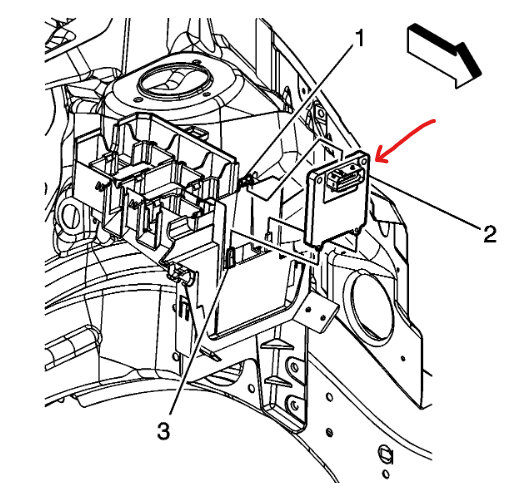 1
2
3