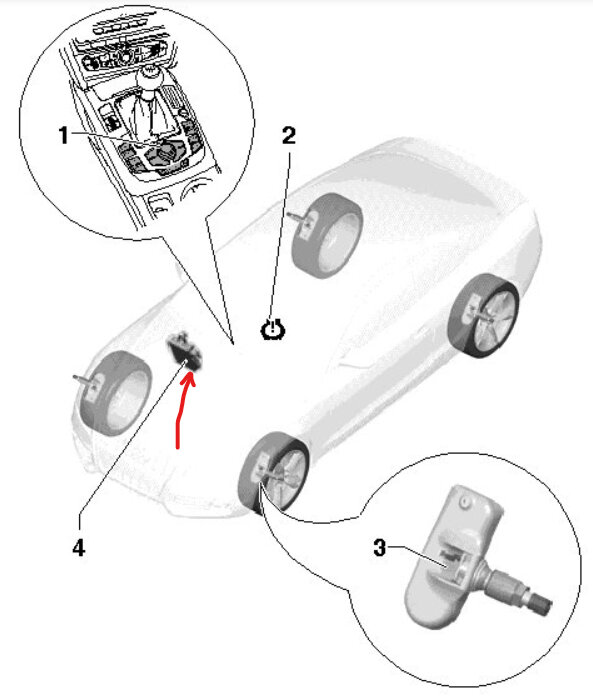 1
2
4
3