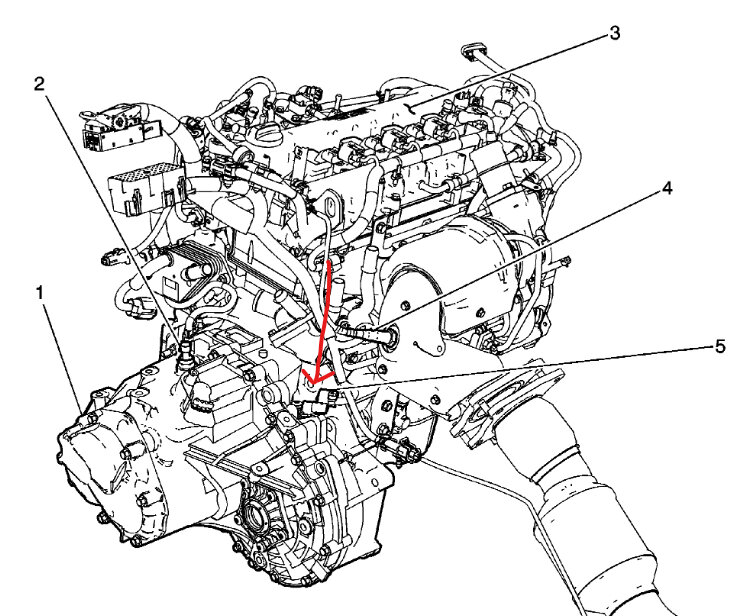 3
2
4
1
5