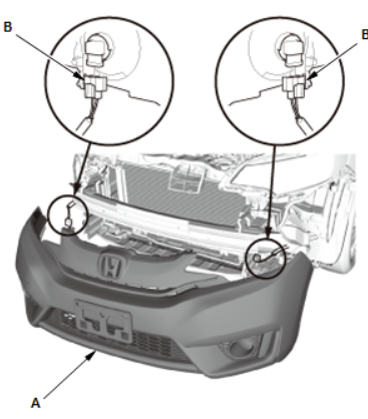 B

B

A