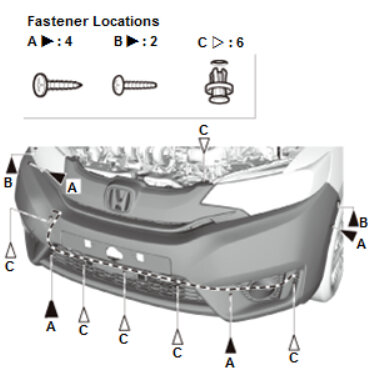 Fastener Locations

A ▶ : 4 B ▶ : 2 C ▷ : 6

C

B

A

B

A

C

A

C

C

C

A

C