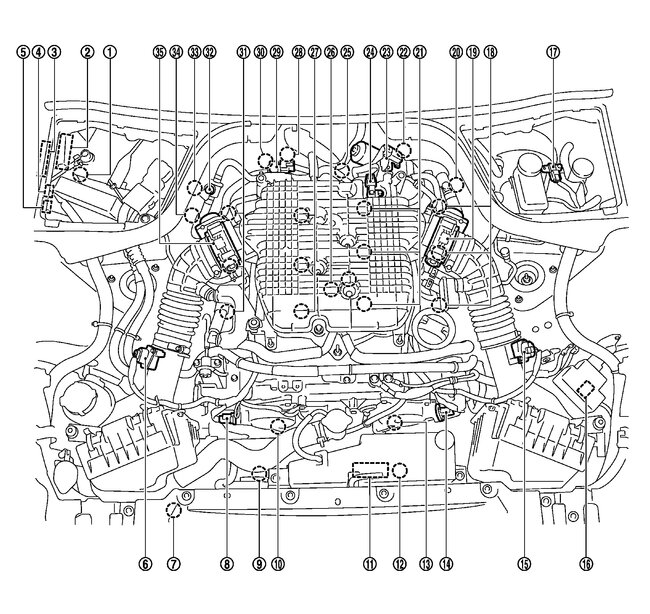 ⑤ ④ ③ ② ① ㉟ ㉞ ㉝ ㉜ ㉛ ㉚ ㉙ ㉘ ㉗ ㉖ ㉕ ㉔ ㉓ ㉒ ㉑ ⑳ ⑲ ⑱ ⑰

⑥ ⑦ ⑧ ⑨ ⑩ ⑪ ⑫ ⑬ ⑭ ⑮ ⑯