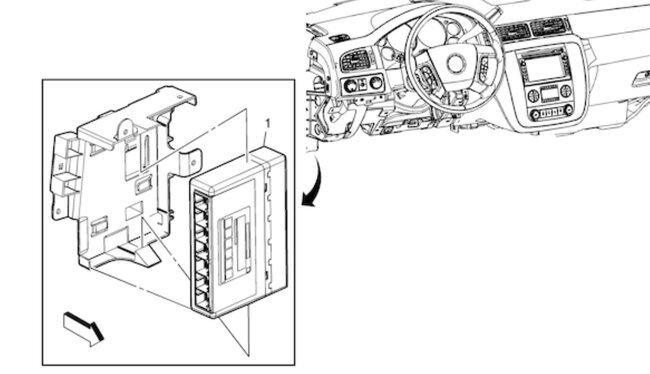 1