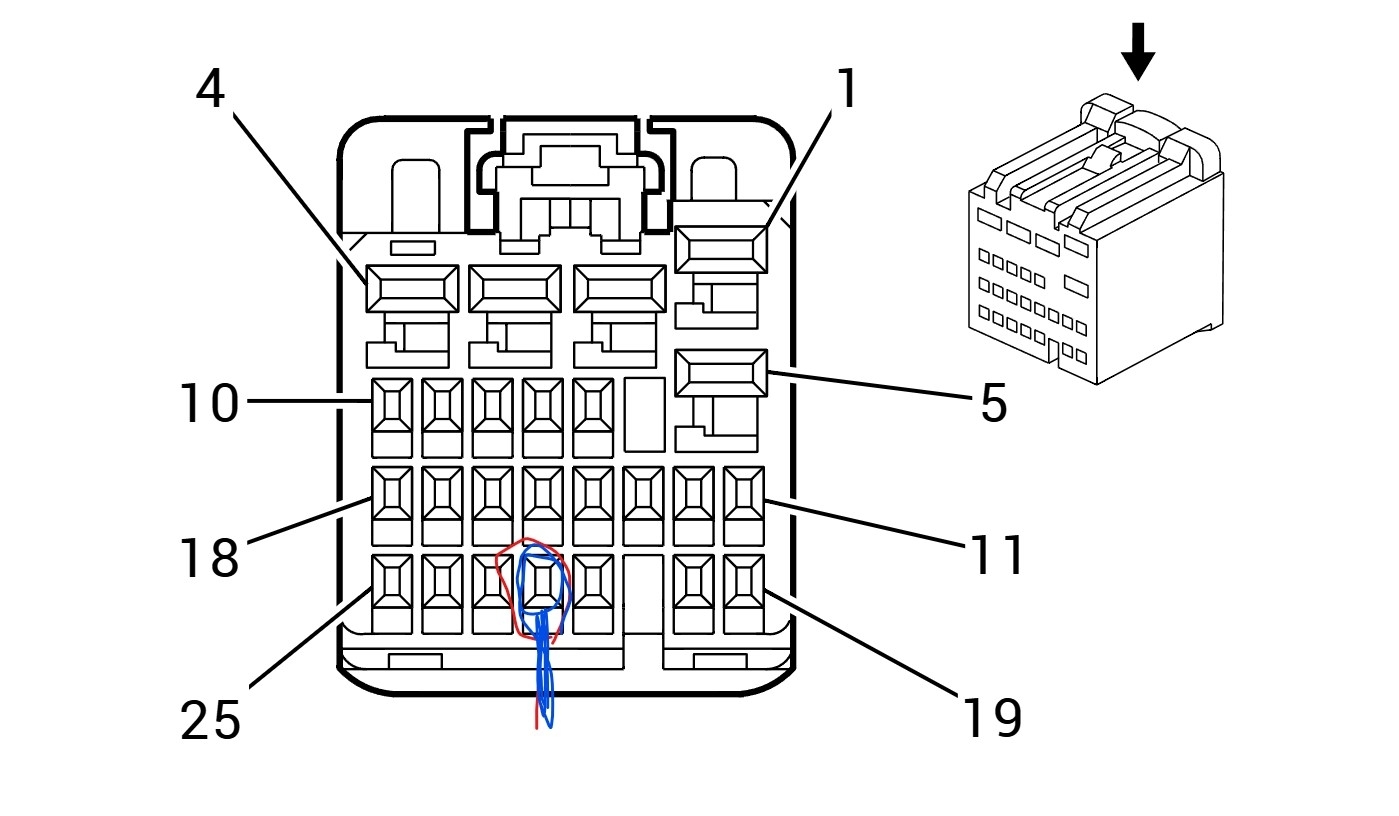 4
1
10
5
18
11
25
19