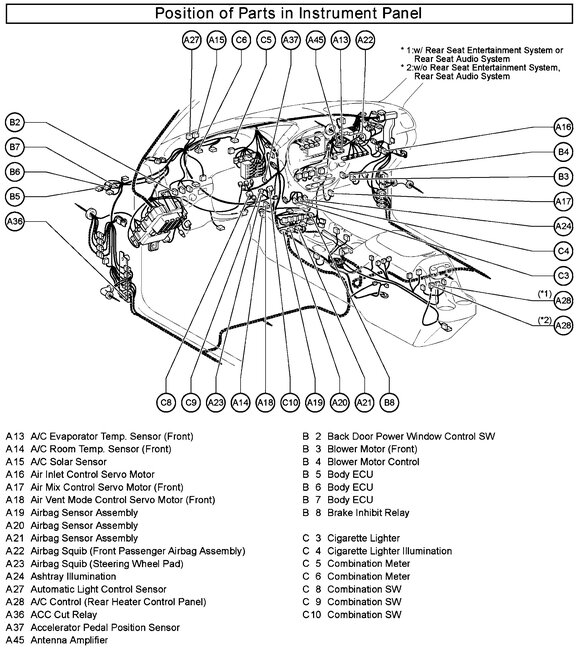 Position of Parts in Instrument Panel

A27 A15 C6 C5 A37 A45 A13 A22

* 1:w/ Rear Seat Entertainment System or Rear Seat Audio System
* 2:w/o Rear Seat Entertainment System, Rear Seat Audio System

B2
B7
B6
B5
A36

A16
B4
B3
A17
A24
C4
C3
(*1) A28
(*2) A28

C8 C9 A23 A14 A18 C10 A19 A20 A21 B8

A13 A/C Evaporator Temp. Sensor (Front)
A14 A/C Room Temp. Sensor (Front)
A15 A/C Solar Sensor
A16 Air Inlet Control Servo Motor
A17 Air Mix Control Servo Motor (Front)
A18 Air Vent Mode Control Servo Motor (Front)
A19 Airbag Sensor Assembly
A20 Airbag Sensor Assembly
A21 Airbag Sensor Assembly
A22 Airbag Squib (Front Passenger Airbag Assembly)
A23 Airbag Squib (Steering Wheel Pad)
A24 Ashtray Illumination
A27 Automatic Light Control Sensor
A28 A/C Control (Rear Heater Control Panel)
A36 ACC Cut Relay
A37 Accelerator Pedal Position Sensor
A45 Antenna Amplifier

B 2 Back Door Power Window Control SW
B 3 Blower Motor (Front)
B 4 Blower Motor Control
B 5 Body ECU
B 6 Body ECU
B 7 Body ECU
B 8 Brake Inhibit Relay

C 3 Cigarette Lighter
C 4 Cigarette Lighter Illumination
C 5 Combination Meter
C 6 Combination Meter
C 8 Combination SW
C 9 Combination SW
C10 Combination SW