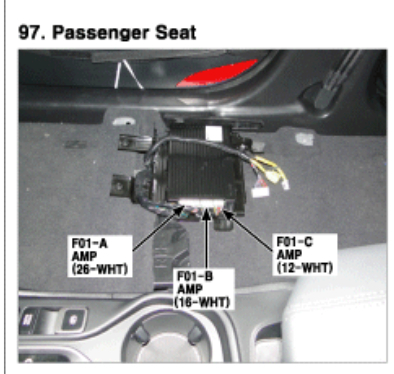 97. Passenger Seat

F01-A
AMP
(26-WHT)

F01-B
AMP
(16-WHT)

F01-C
AMP
(12-WHT)