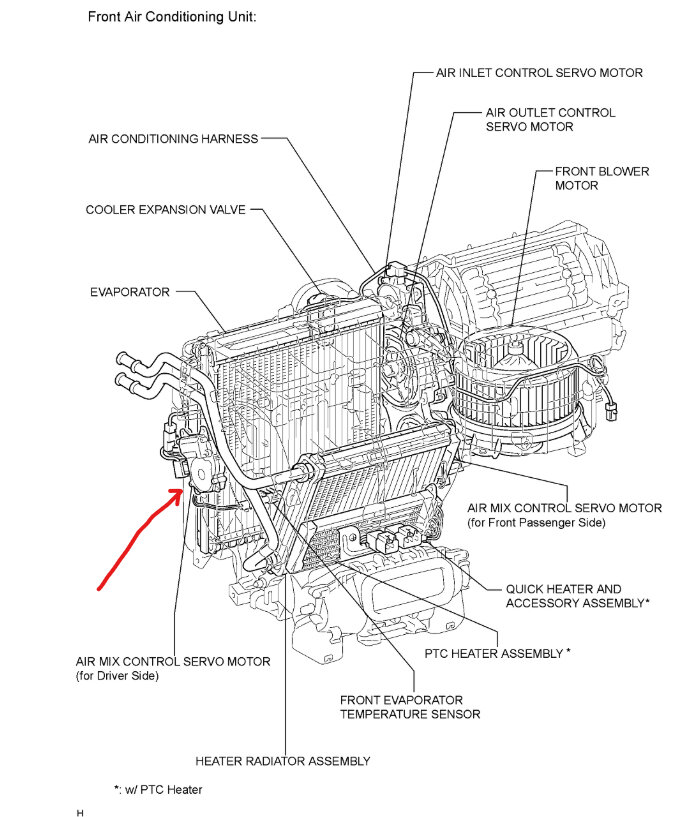 Front Air Conditioning Unit:

AIR INLET CONTROL SERVO MOTOR

AIR OUTLET CONTROL SERVO MOTOR

AIR CONDITIONING HARNESS

FRONT BLOWER MOTOR

COOLER EXPANSION VALVE

EVAPORATOR

AIR MIX CONTROL SERVO MOTOR (for Front Passenger Side)

QUICK HEATER AND ACCESSORY ASSEMBLY*

PTC HEATER ASSEMBLY *

AIR MIX CONTROL SERVO MOTOR (for Driver Side)

FRONT EVAPORATOR TEMPERATURE SENSOR

HEATER RADIATOR ASSEMBLY

*: w/ PTC Heater

H