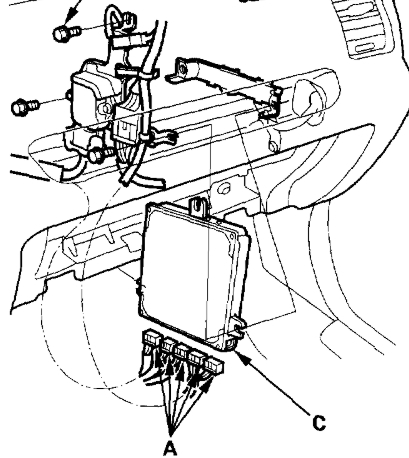 C

A