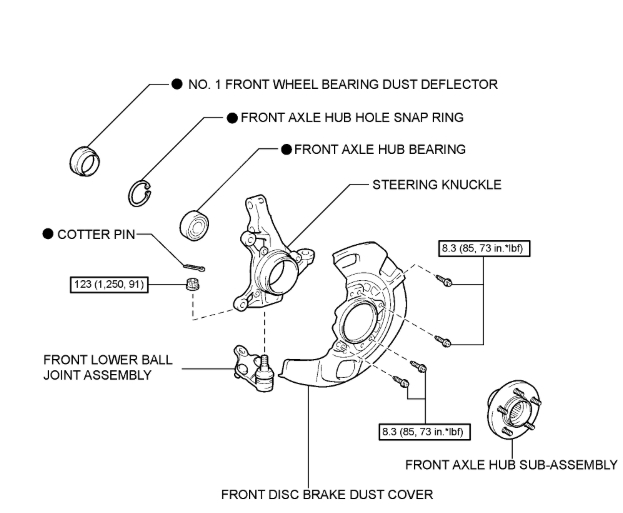 ● NO. 1 FRONT WHEEL BEARING DUST DEFLECTOR

● FRONT AXLE HUB HOLE SNAP RING

● FRONT AXLE HUB BEARING

STEERING KNUCKLE

● COTTER PIN

8.3 (85, 73 in.*lbf)

123 (1,250, 91)

FRONT LOWER BALL JOINT ASSEMBLY

8.3 (85, 73 in.*lbf)

FRONT AXLE HUB SUB-ASSEMBLY

FRONT DISC BRAKE DUST COVER