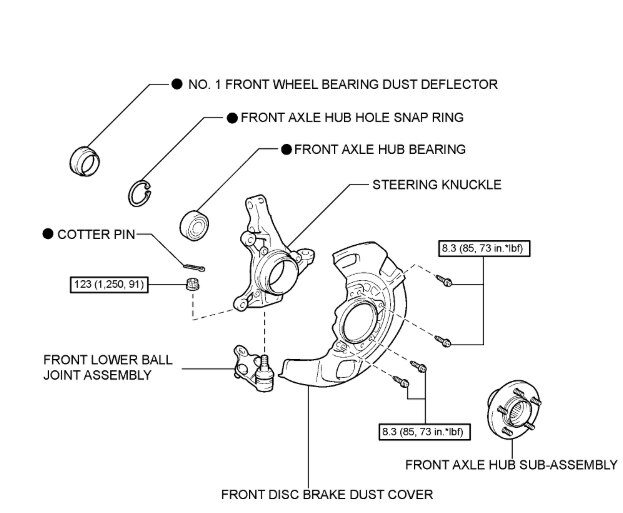 ● NO. 1 FRONT WHEEL BEARING DUST DEFLECTOR

● FRONT AXLE HUB HOLE SNAP RING

● FRONT AXLE HUB BEARING

STEERING KNUCKLE

● COTTER PIN

8.3 (85, 73 in.*lbf)

123 (1,250, 91)

FRONT LOWER BALL JOINT ASSEMBLY

8.3 (85, 73 in.*lbf)

FRONT AXLE HUB SUB-ASSEMBLY

FRONT DISC BRAKE DUST COVER