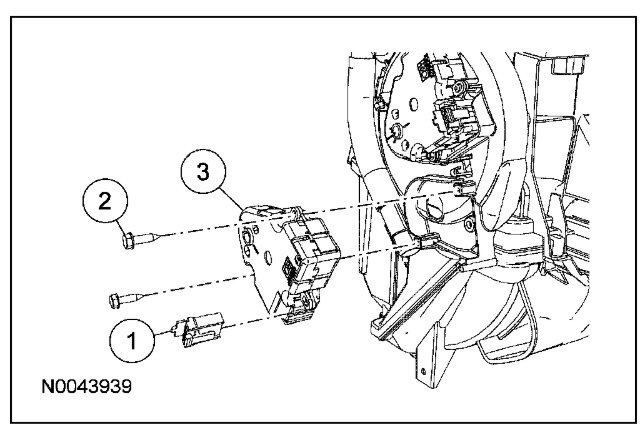 3
2
1
N0043939