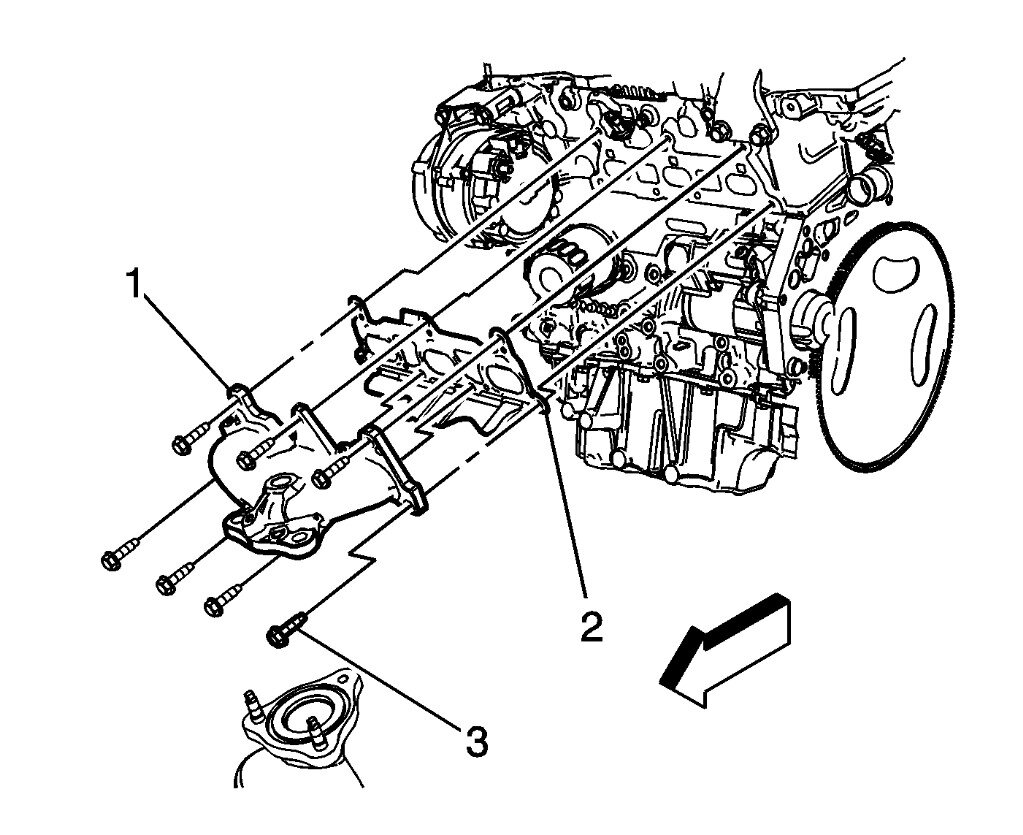 1

2

3