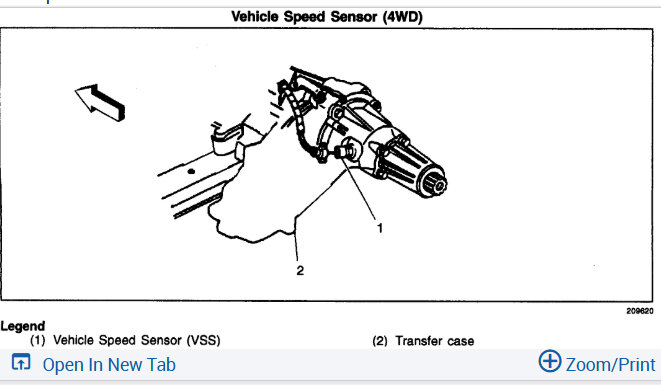 Vehicle Speed Sensor (4WD)

1

2

209620

Legend
(1) Vehicle Speed Sensor (VSS)
(2) Transfer case

Open In New Tab

Zoom/Print