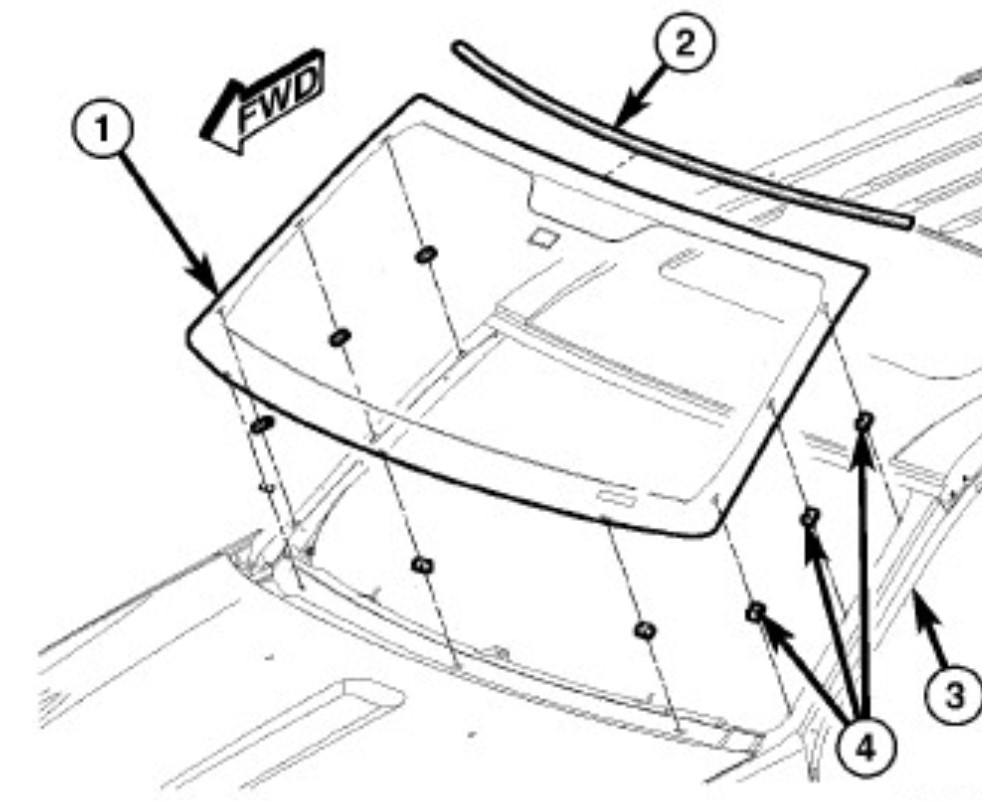 FWD
1
2
3
4