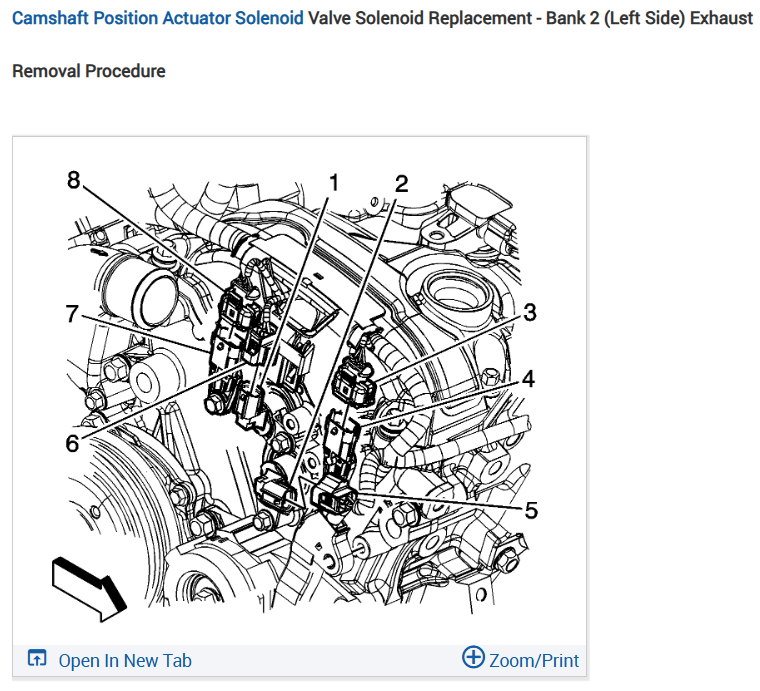 Camshaft Position Actuator Solenoid Valve Solenoid Replacement - Bank 2 (Left Side) Exhaust

Removal Procedure

8
1
2
7
3
4
6
5

Open In New Tab
Zoom/Print